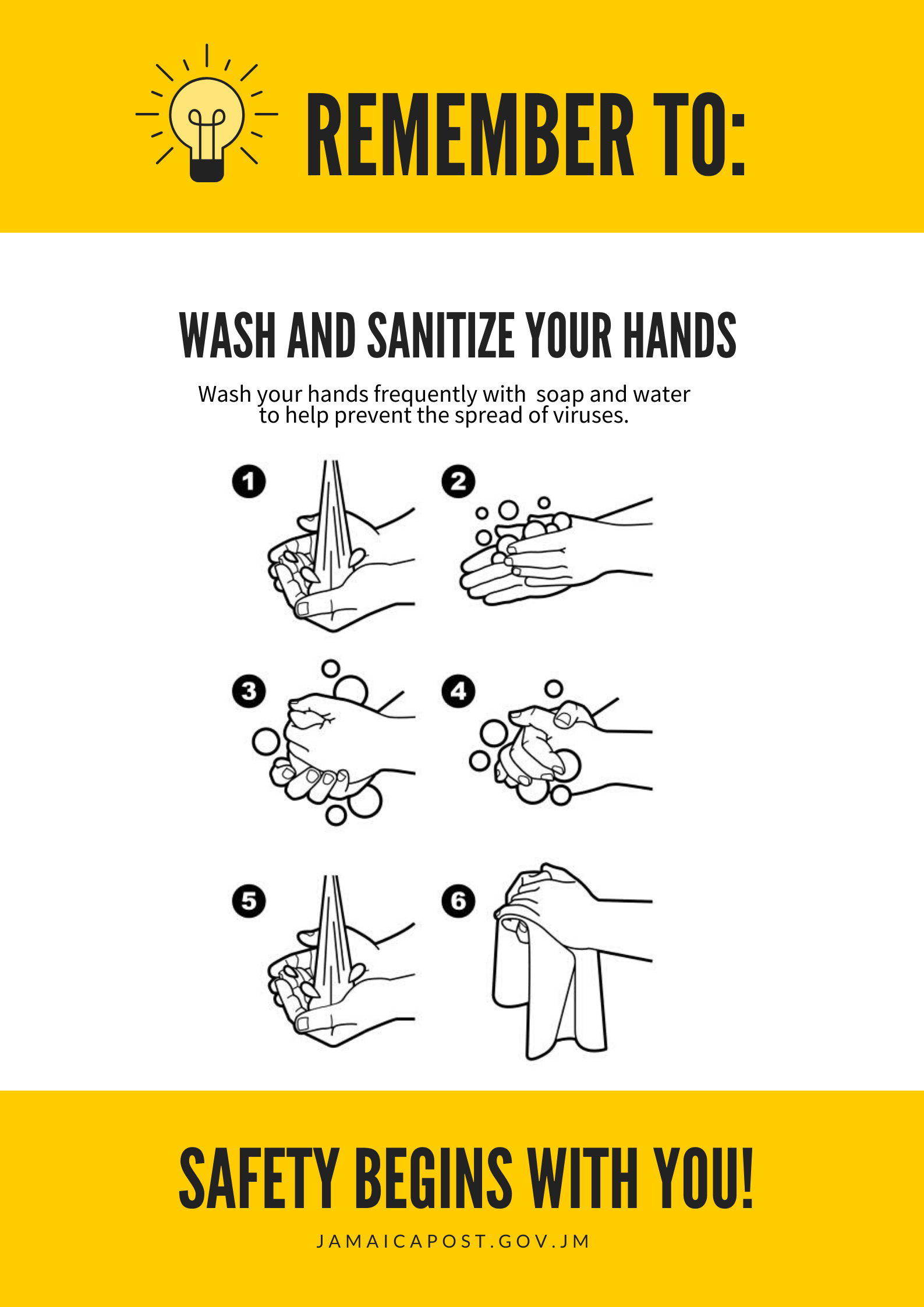 REMEMBER TO:

WASH AND SANITIZE YOUR HANDS

Wash your hands frequently with soap and water to help prevent the spread of viruses.

1

2

3

4

5

6

SAFETY BEGINS WITH YOU!

JAMAICAPOST.GOV.JM