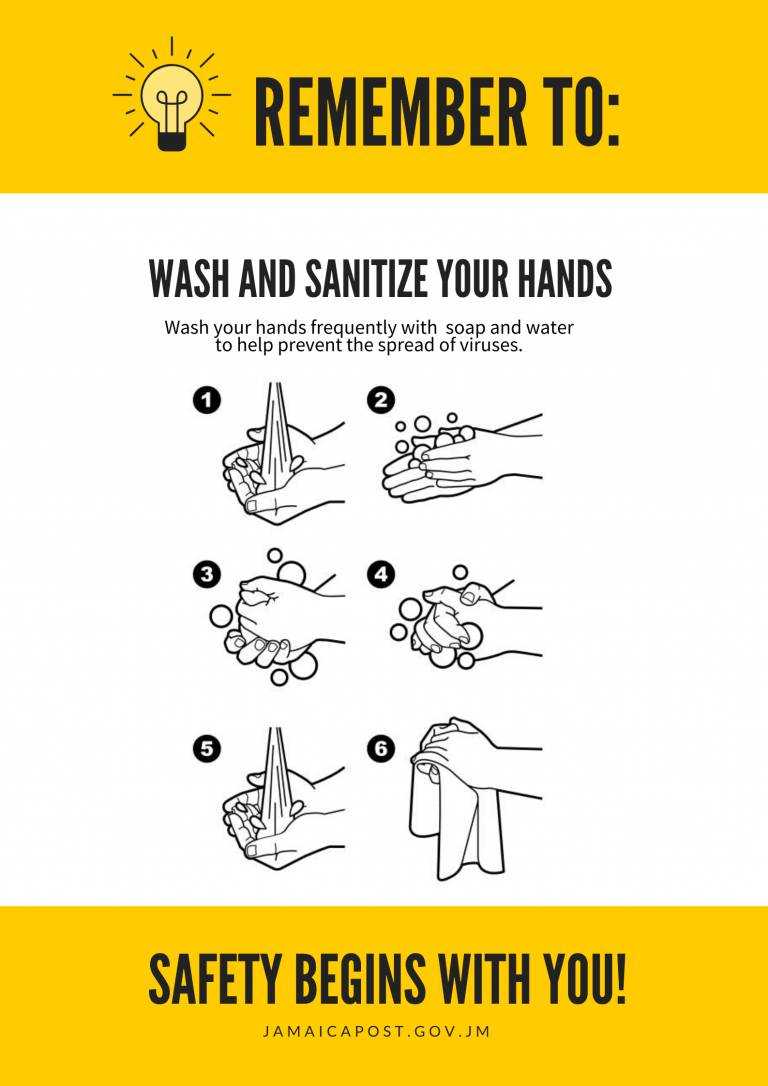 REMEMBER TO:

WASH AND SANITIZE YOUR HANDS

Wash your hands frequently with soap and water to help prevent the spread of viruses.

1

2

3

4

5

6

SAFETY BEGINS WITH YOU!

JAMAICAPOST.GOV.JM