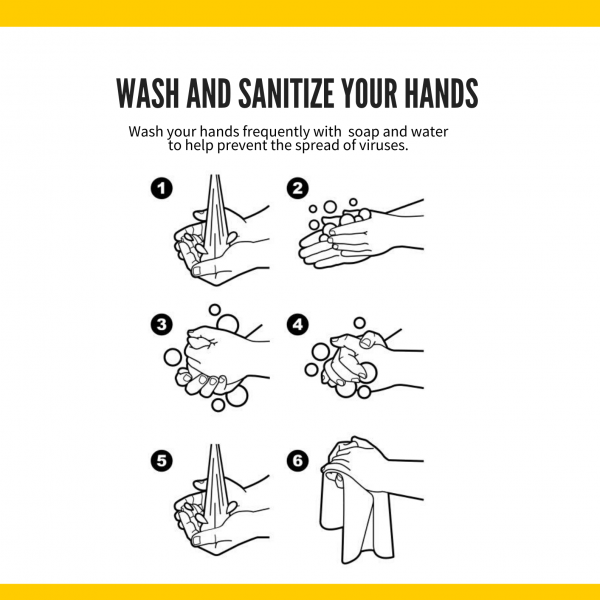 WASH AND SANITIZE YOUR HANDS

Wash your hands frequently with soap and water to help prevent the spread of viruses.

1

2

3

4

5

6